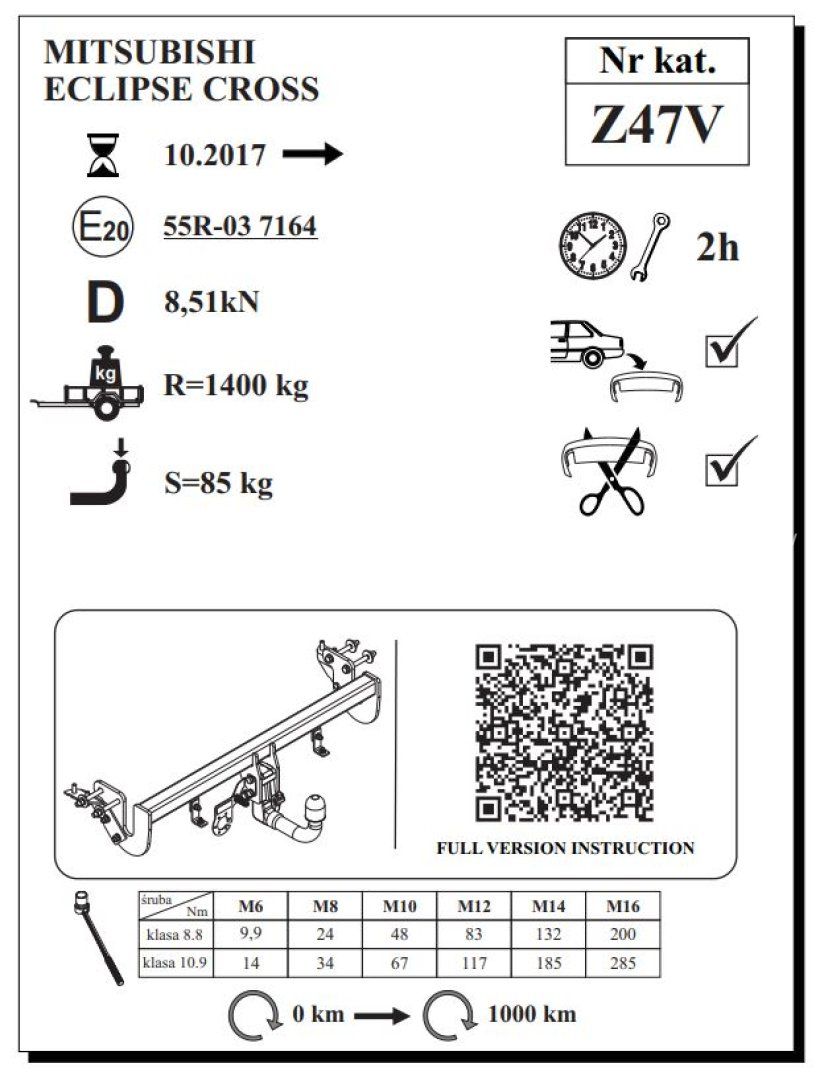 MITSUBISHI
ECLIPSE CROSS

Nr kat.
Z47V

10.2017

E20 55R-03 7164

2h

D 8,51kN

kg R=1400 kg

S=85 kg

FULL VERSION INSTRUCTION

| śruba / Nm | M6 | M8 | M10 | M12 | M14 | M16 |
|---|---|---|---|---|---|---|
| klasa 8.8 | 9,9 | 24 | 48 | 83 | 132 | 200 |
| klasa 10.9 | 14 | 34 | 67 | 117 | 185 | 285 |

0 km 1000 km